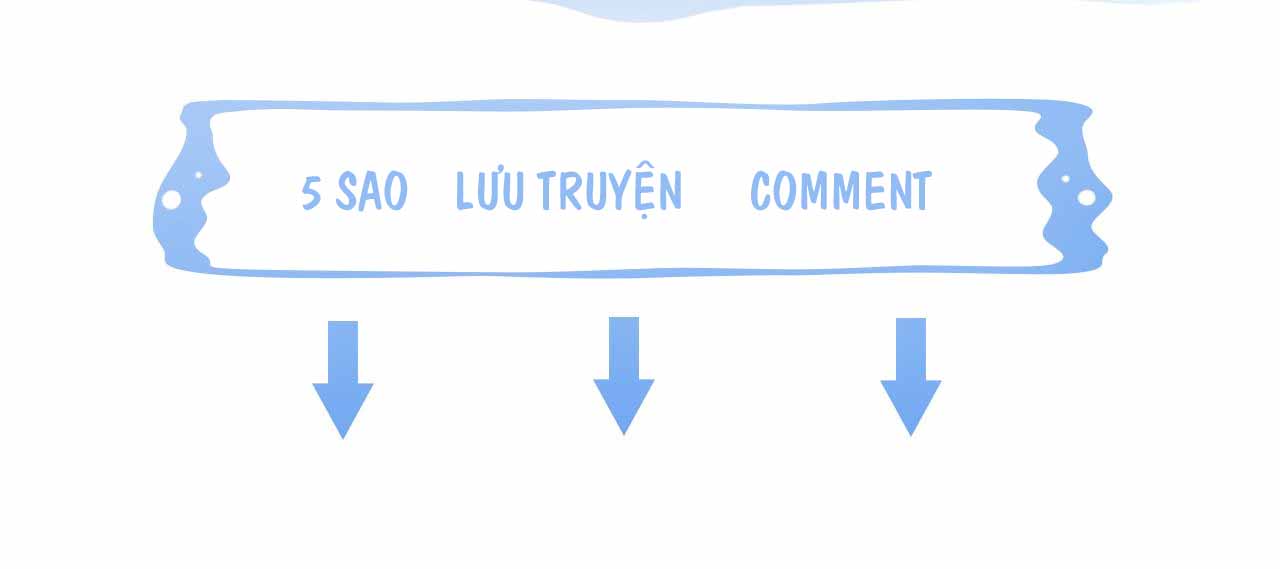 5 SAO   LƯU TRUYỆN   COMMENT