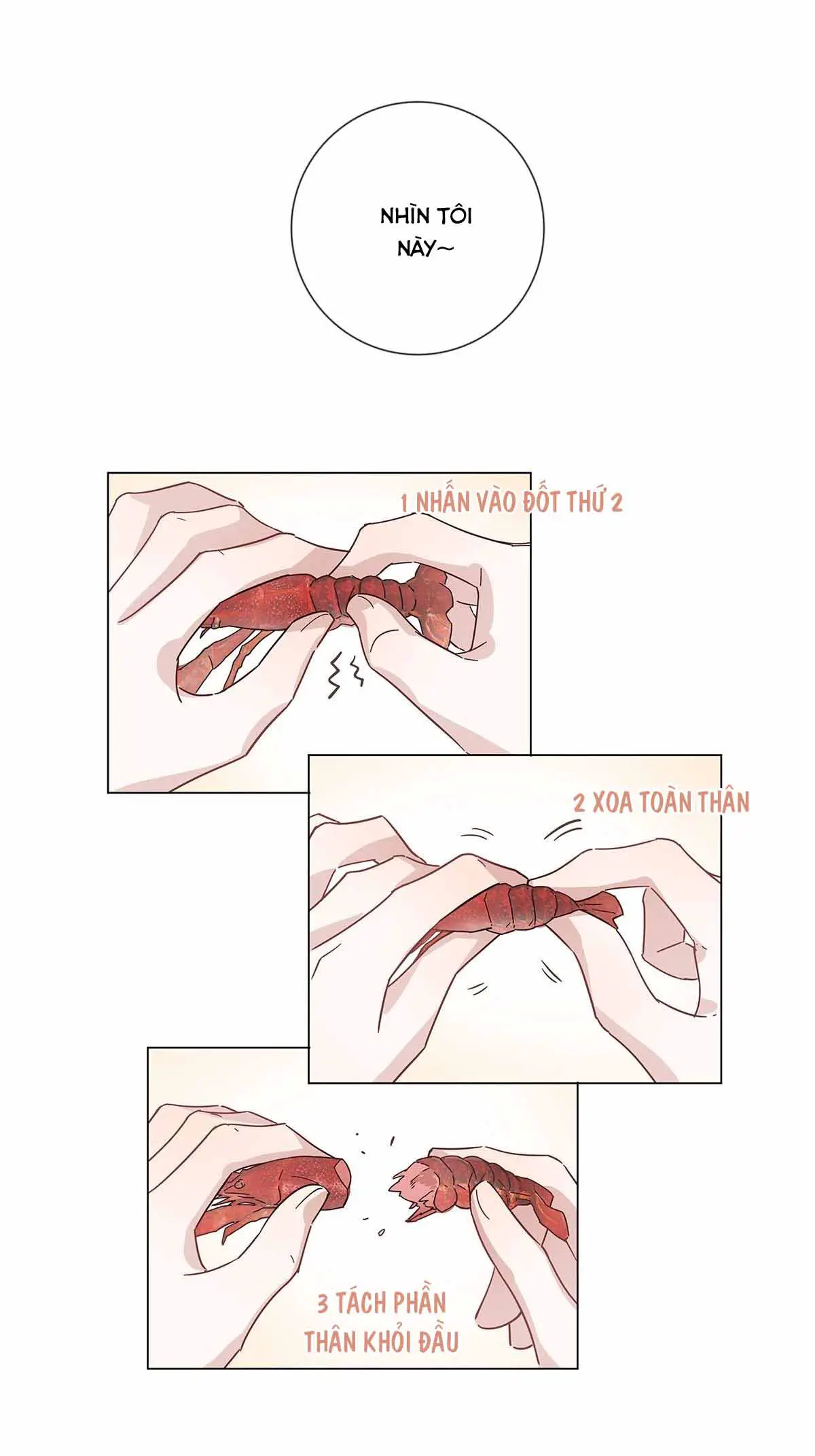 NHÌN TÔI NÀY~

1 NHẤN VÀO ĐỐT THỨ 2

2 XOA TOÀN THÂN

3 TÁCH PHẦN THÂN KHỎI ĐẦU