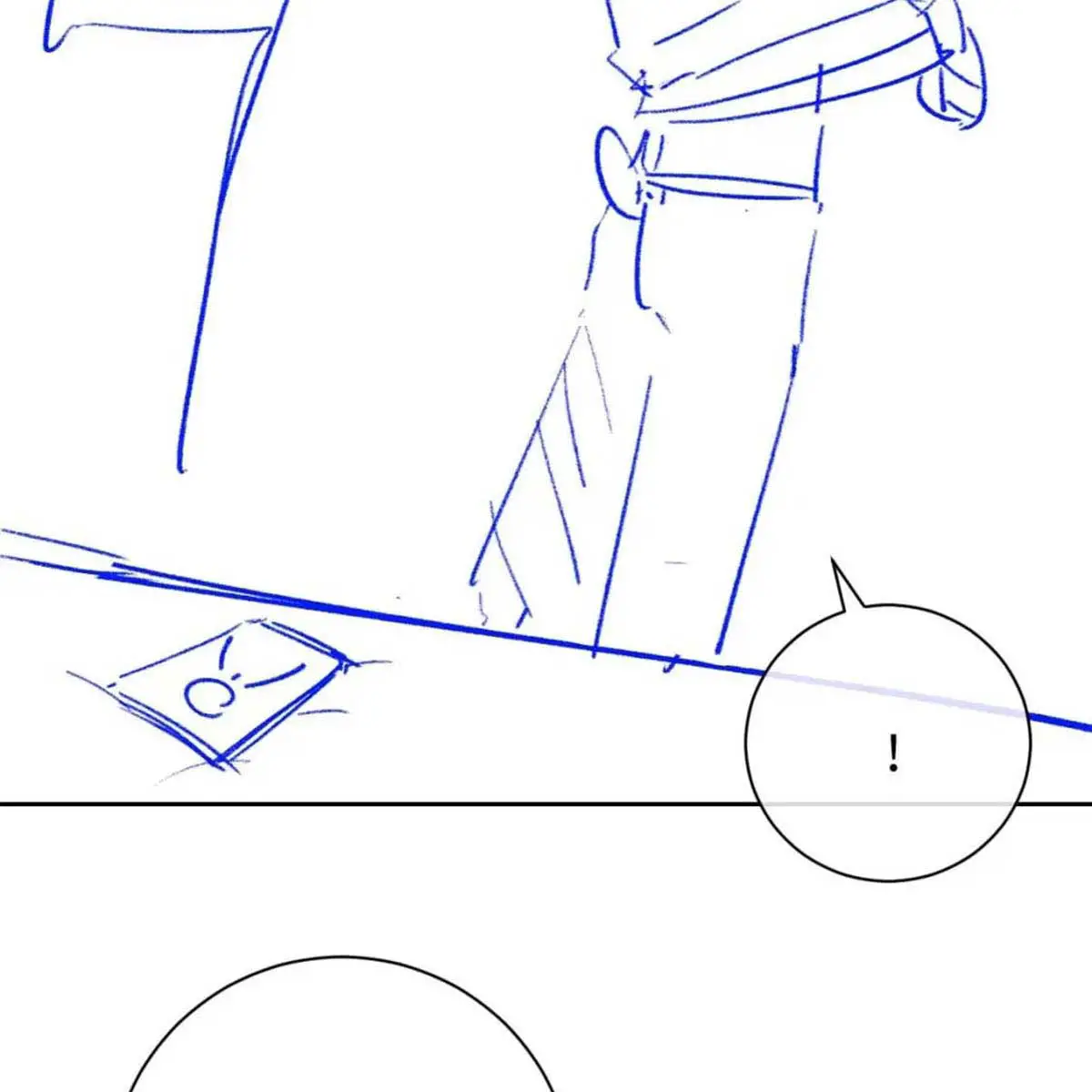 !